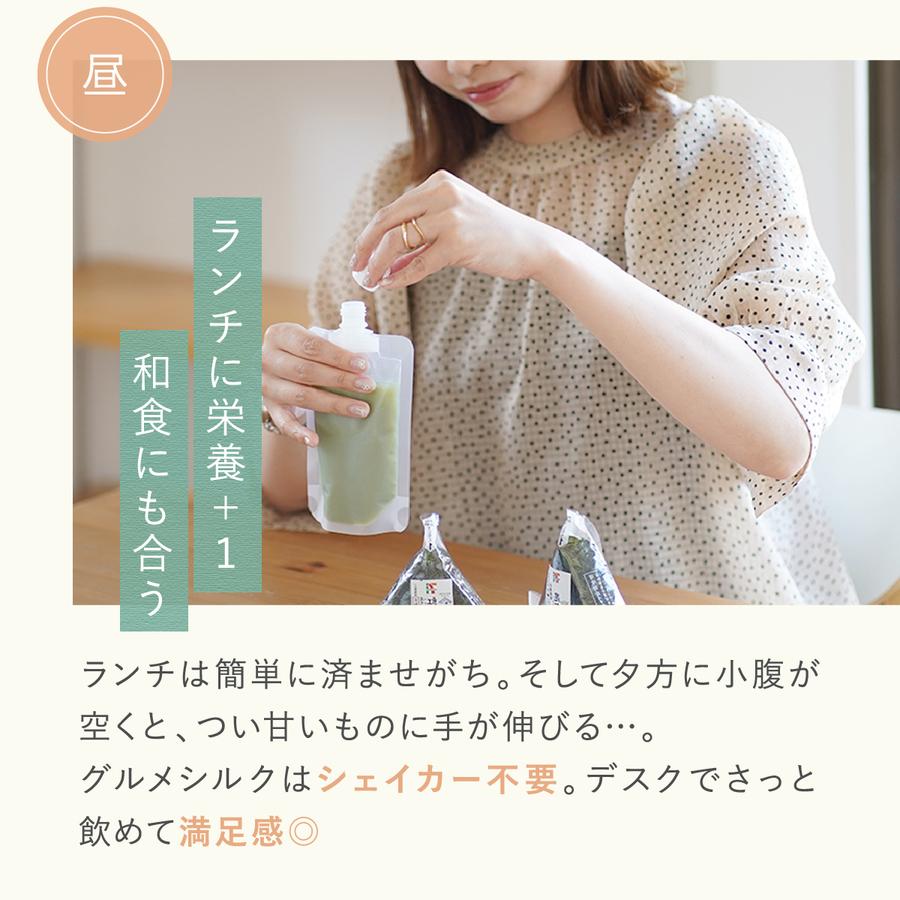 昼

ランチに栄養＋1

和食にも合う

ランチは簡単に済ませがち。そして夕方に小腹が空くと、つい甘いものに手が伸びる…。
グルメシルクはシェイカー不要。デスクでさっと飲めて満足感◎