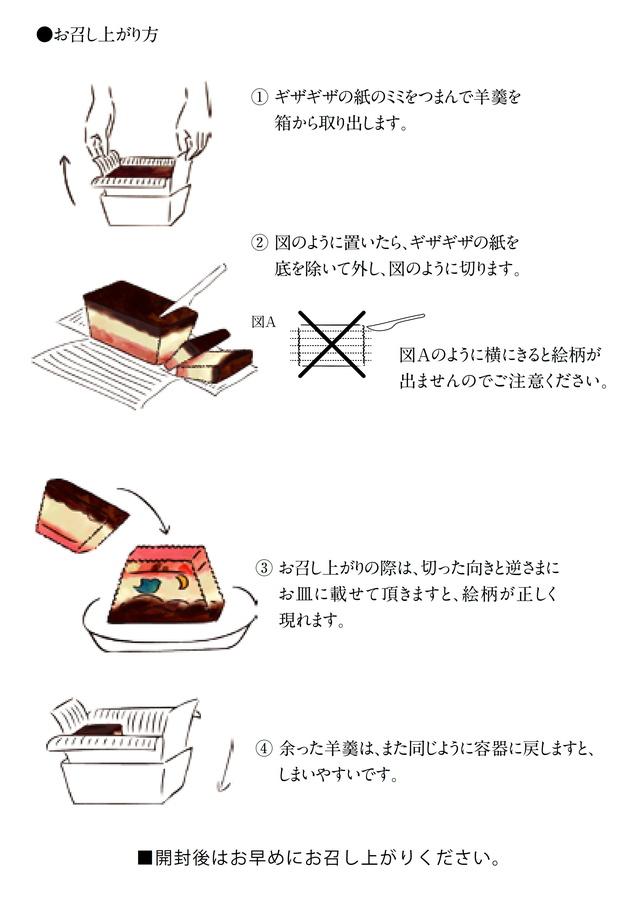 ●お召し上がり方

① ギザギザの紙のミミをつまんで羊羹を箱から取り出します。

② 図のように置いたら、ギザギザの紙を底を除いて外し、図のように切ります。

図A

図Aのように横にきると絵柄が出ませんのでご注意ください。

③ お召し上がりの際は、切った向きと逆さまにお皿に載せて頂きますと、絵柄が正しく現れます。

④ 余った羊羹は、また同じように容器に戻しますと、しまいやすいです。

■開封後はお早めにお召し上がりください。