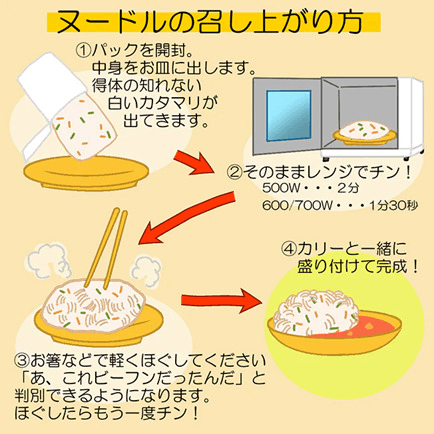 ヌードルの召し上がり方

①パックを開封。
中身をお皿に出します。
得体の知れない
白いカタマリが
出てきます。

②そのままレンジでチン！
500W・・・2分
600/700W・・・1分30秒

③お箸などで軽くほぐしてください
「あ、これビーフンだったんだ」と
判別できるようになります。
ほぐしたらもう一度チン！

④カリーと一緒に
盛り付けて完成！